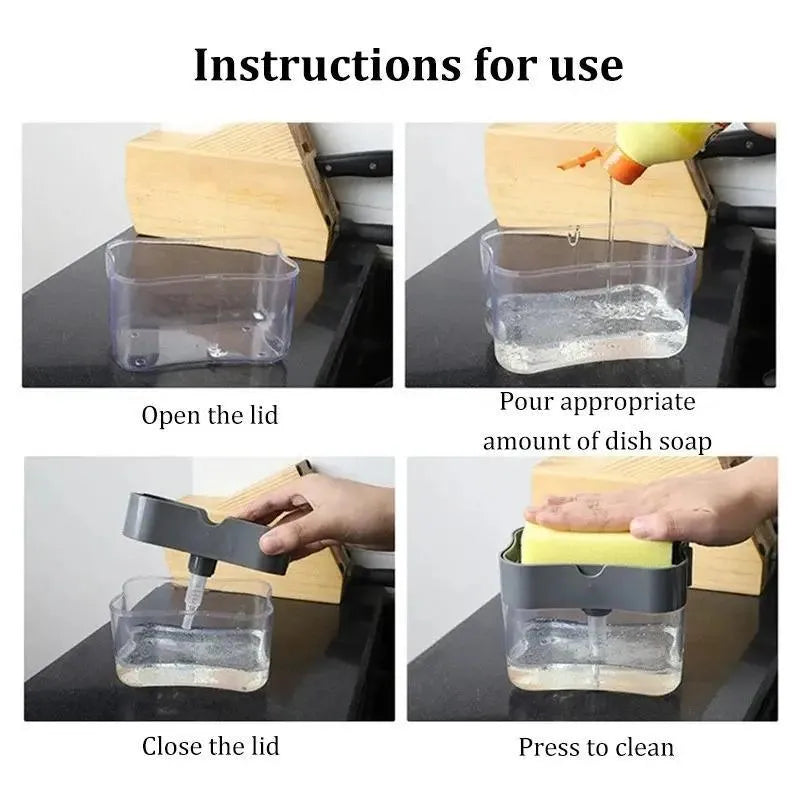 Instructions for use

Open the lid

Pour appropriate amount of dish soap

Close the lid

Press to clean